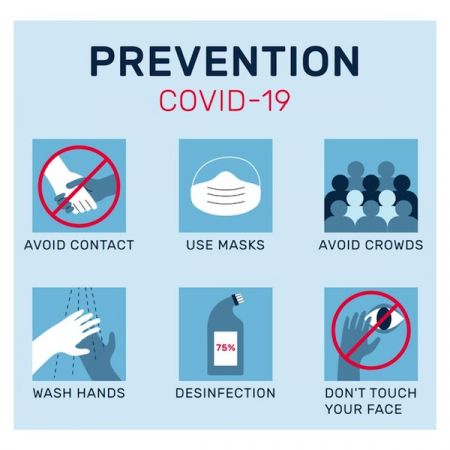 PREVENTION
COVID-19

AVOID CONTACT

USE MASKS

AVOID CROWDS

WASH HANDS

75%

DESINFECTION

DON'T TOUCH YOUR FACE